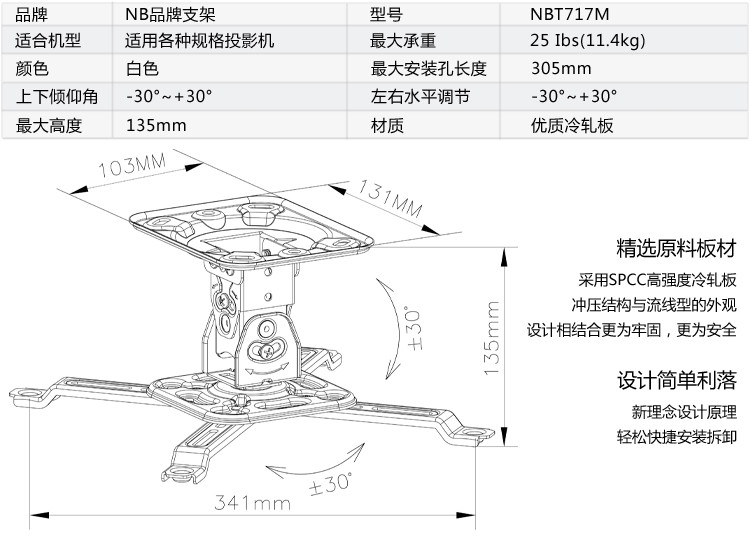 | 品牌 | NB品牌支架 | 型号 | NBT717M |
|---|---|---|---|
| 适合机型 | 适用各种规格投影机 | 最大承重 | 25 Ibs(11.4kg) |
| 颜色 | 白色 | 最大安装孔长度 | 305mm |
| 上下倾仰角 | -30°～+30° | 左右水平调节 | -30°～+30° |
| 最大高度 | 135mm | 材质 | 优质冷轧板 |

103MM

131MM

±30°

135mm

±30°

341mm

精选原料板材

采用SPCC高强度冷轧板

冲压结构与流线型的外观

设计相结合更为牢固，更为安全

设计简单利落

新理念设计原理

轻松快捷安装拆卸