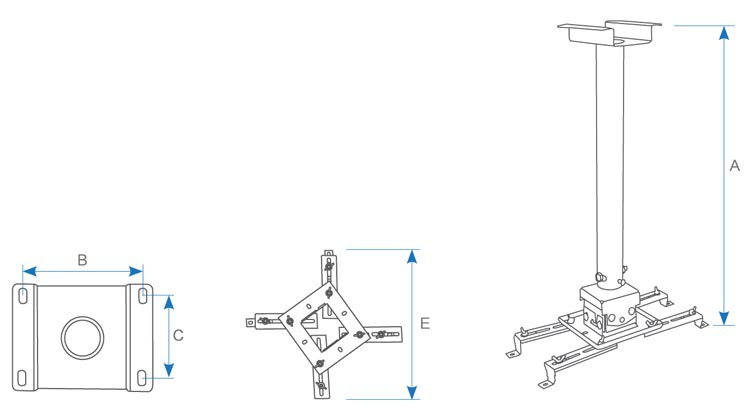 B
C
E
A